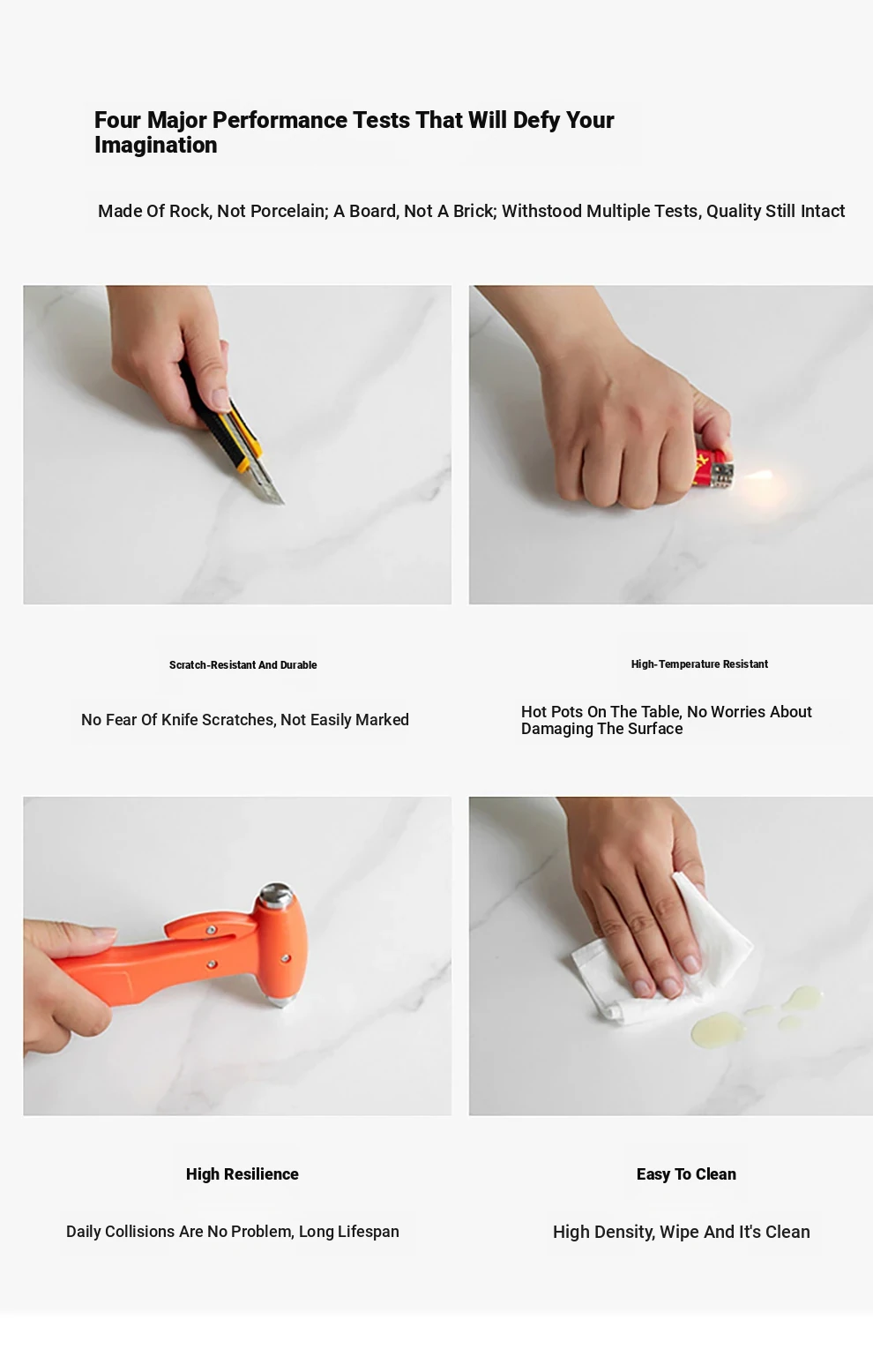 Four Major Performance Tests That Will Defy Your Imagination

Made Of Rock, Not Porcelain; A Board, Not A Brick; Withstood Multiple Tests, Quality Still Intact

Scratch-Resistant And Durable

No Fear Of Knife Scratches, Not Easily Marked

High-Temperature Resistant

Hot Pots On The Table, No Worries About Damaging The Surface

High Resilience

Daily Collisions Are No Problem, Long Lifespan

Easy To Clean

High Density, Wipe And It's Clean