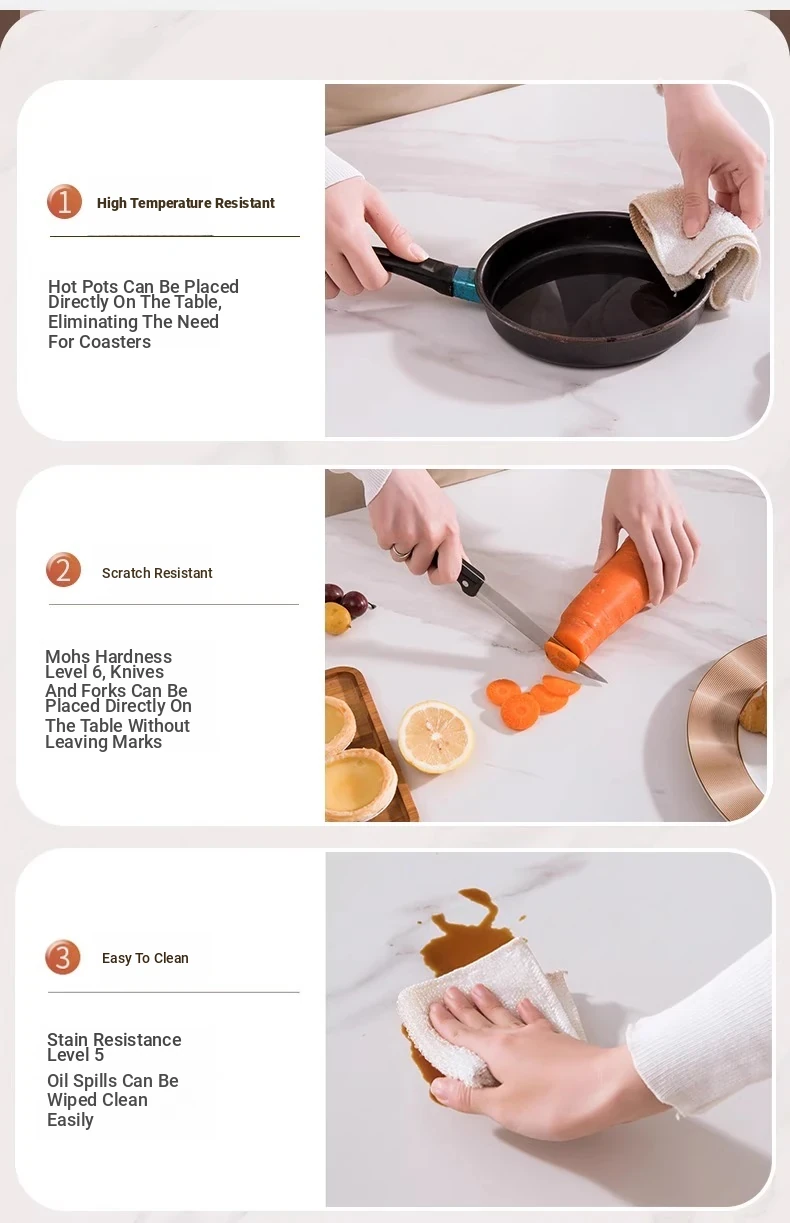 1 High Temperature Resistant

Hot Pots Can Be Placed Directly On The Table, Eliminating The Need For Coasters

2 Scratch Resistant

Mohs Hardness Level 6, Knives And Forks Can Be Placed Directly On The Table Without Leaving Marks

3 Easy To Clean

Stain Resistance Level 5

Oil Spills Can Be Wiped Clean Easily