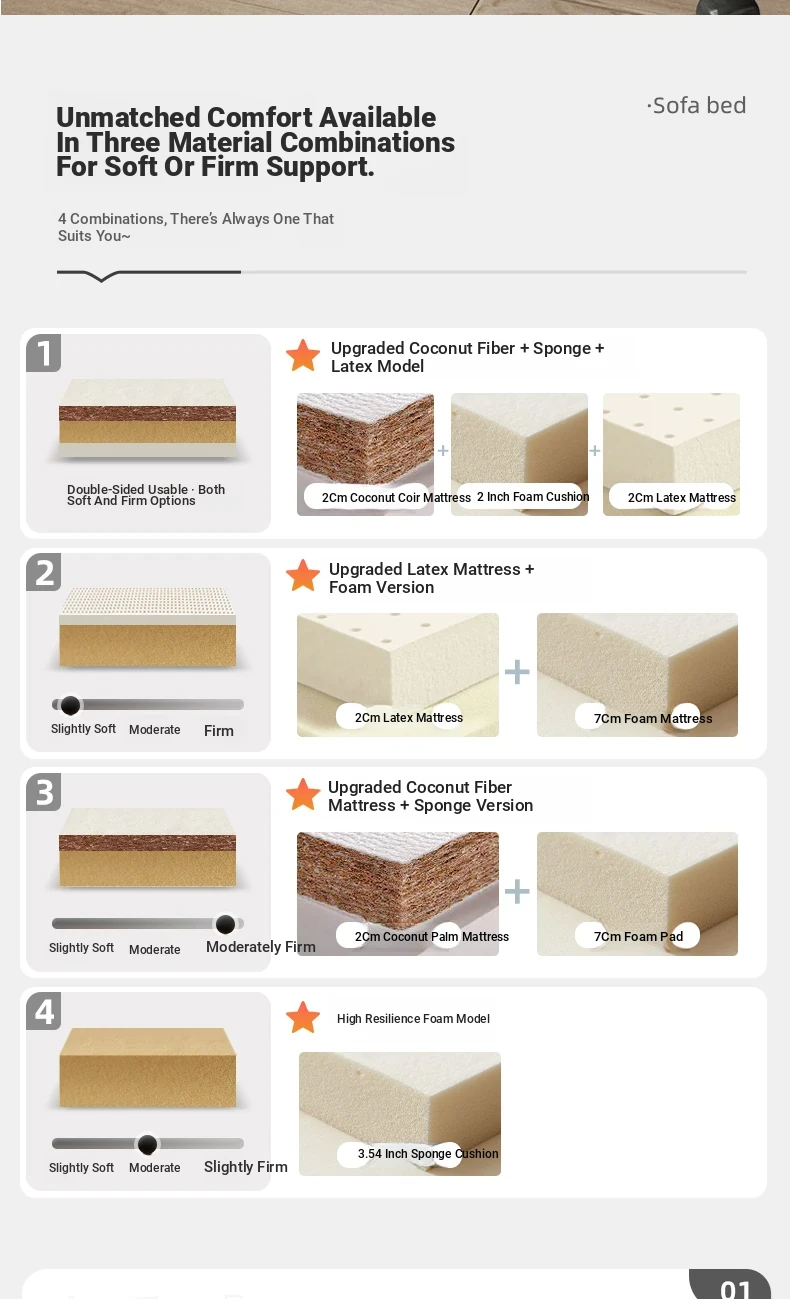 Unmatched Comfort Available In Three Material Combinations For Soft Or Firm Support.

·Sofa bed

4 Combinations, There's Always One That Suits You~

1

Double-Sided Usable · Both Soft And Firm Options

Upgraded Coconut Fiber + Sponge + Latex Model

2Cm Coconut Coir Mattress + 2 Inch Foam Cushion + 2Cm Latex Mattress

2

Slightly Soft Moderate Firm

Upgraded Latex Mattress + Foam Version

2Cm Latex Mattress + 7Cm Foam Mattress

3

Slightly Soft Moderate Moderately Firm

Upgraded Coconut Fiber Mattress + Sponge Version

2Cm Coconut Palm Mattress + 7Cm Foam Pad

4

Slightly Soft Moderate Slightly Firm

High Resilience Foam Model

3.54 Inch Sponge Cushion

01