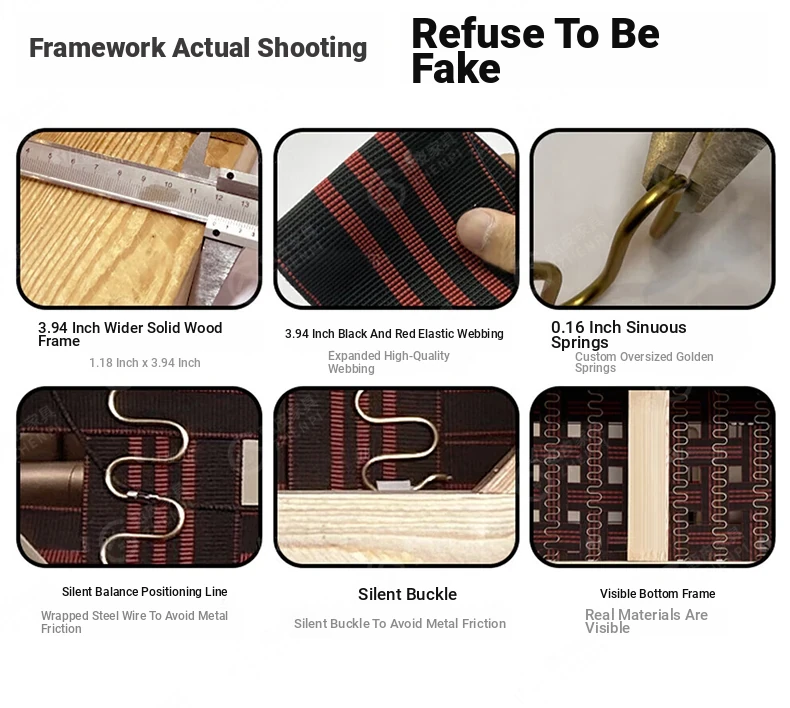 Framework Actual Shooting

Refuse To Be Fake

3.94 Inch Wider Solid Wood Frame

1.18 Inch x 3.94 Inch

3.94 Inch Black And Red Elastic Webbing

Expanded High-Quality Webbing

0.16 Inch Sinuous Springs

Custom Oversized Golden Springs

Silent Balance Positioning Line

Wrapped Steel Wire To Avoid Metal Friction

Silent Buckle

Silent Buckle To Avoid Metal Friction

Visible Bottom Frame

Real Materials Are Visible