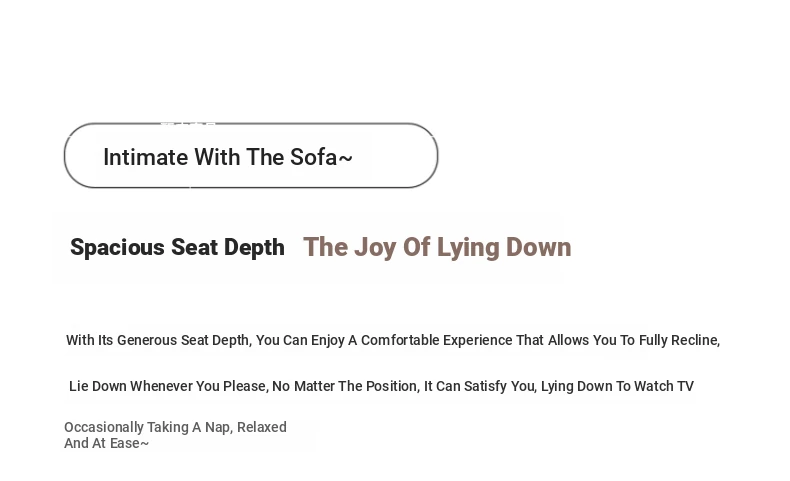 Intimate With The Sofa~

Spacious Seat Depth The Joy Of Lying Down

With Its Generous Seat Depth, You Can Enjoy A Comfortable Experience That Allows You To Fully Recline,

Lie Down Whenever You Please, No Matter The Position, It Can Satisfy You, Lying Down To Watch TV

Occasionally Taking A Nap, Relaxed And At Ease~