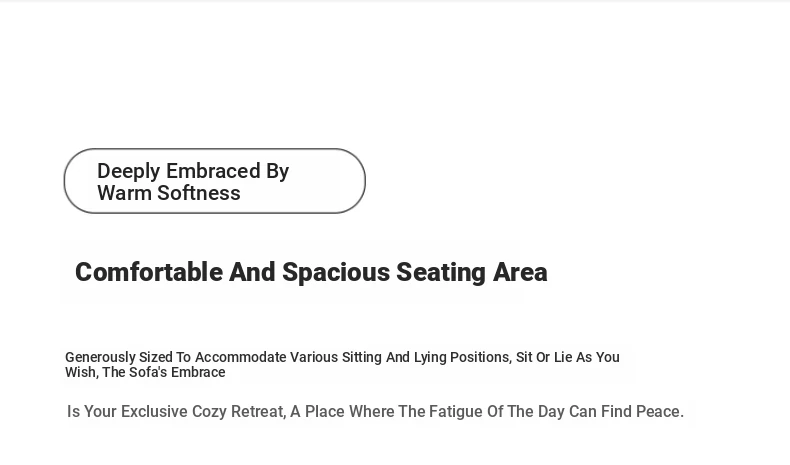 Deeply Embraced By Warm Softness

Comfortable And Spacious Seating Area

Generously Sized To Accommodate Various Sitting And Lying Positions, Sit Or Lie As You Wish, The Sofa's Embrace

Is Your Exclusive Cozy Retreat, A Place Where The Fatigue Of The Day Can Find Peace.